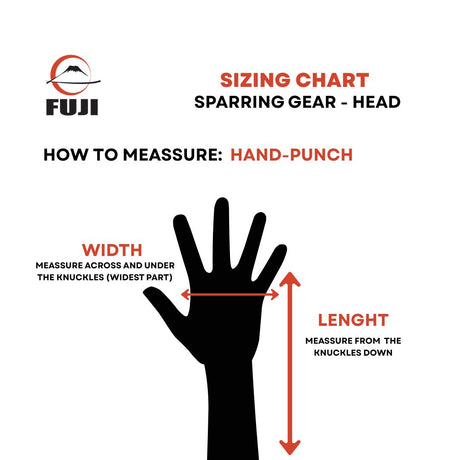 FUJI

SIZING CHART
SPARRING GEAR - HEAD

HOW TO MEASSURE: HAND-PUNCH

WIDTH
MEASSURE ACROSS AND UNDER THE KNUCKLES (WIDEST PART)

LENGHT
MEASSURE FROM THE KNUCKLES DOWN